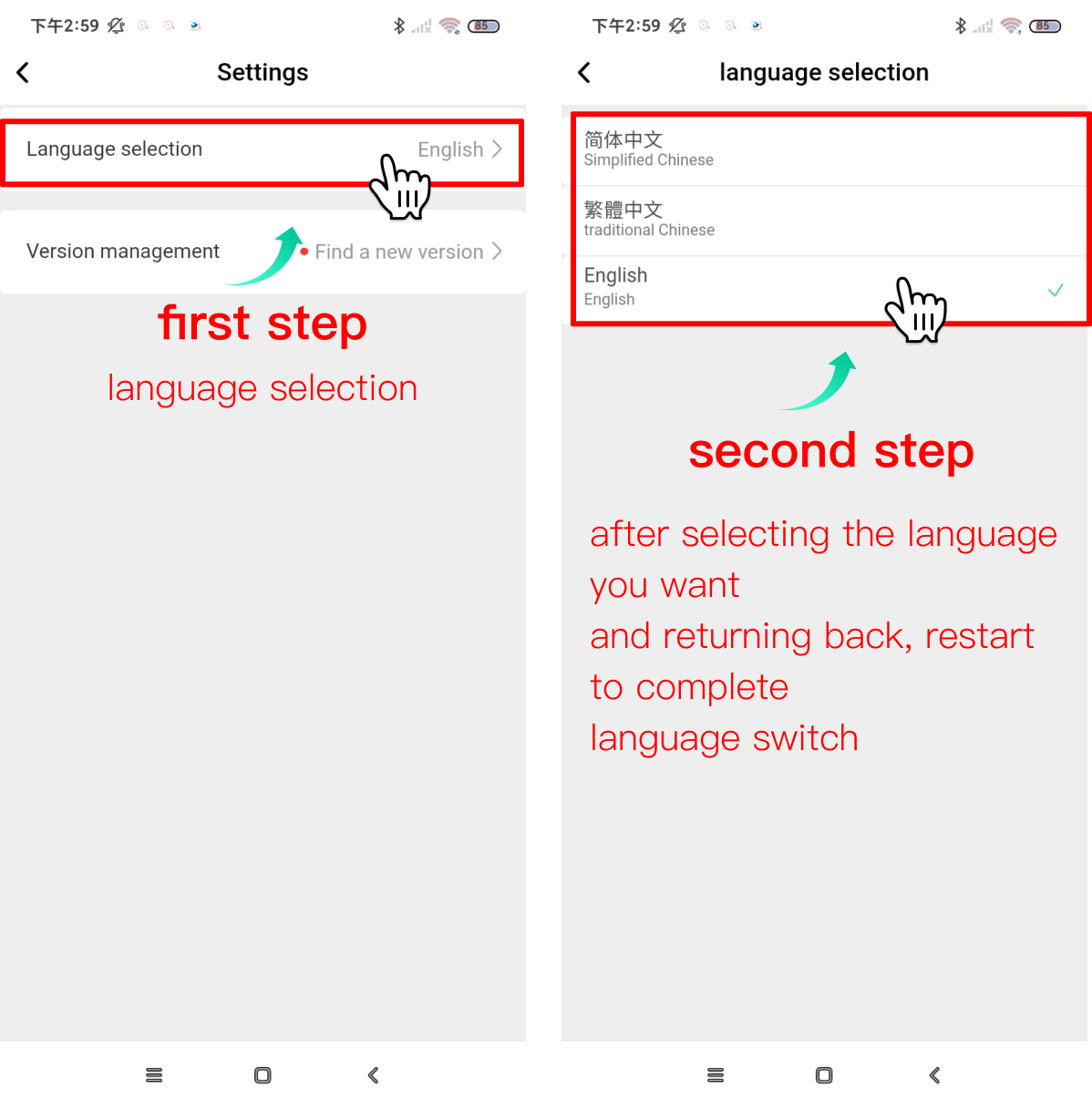 下午2:59

85

Settings

Language selection English

Version management Find a new version

first step

language selection

下午2:59

85

language selection

简体中文
Simplified Chinese

繁體中文
traditional Chinese

English
English

second step

after selecting the language you want
and returning back, restart to complete
language switch